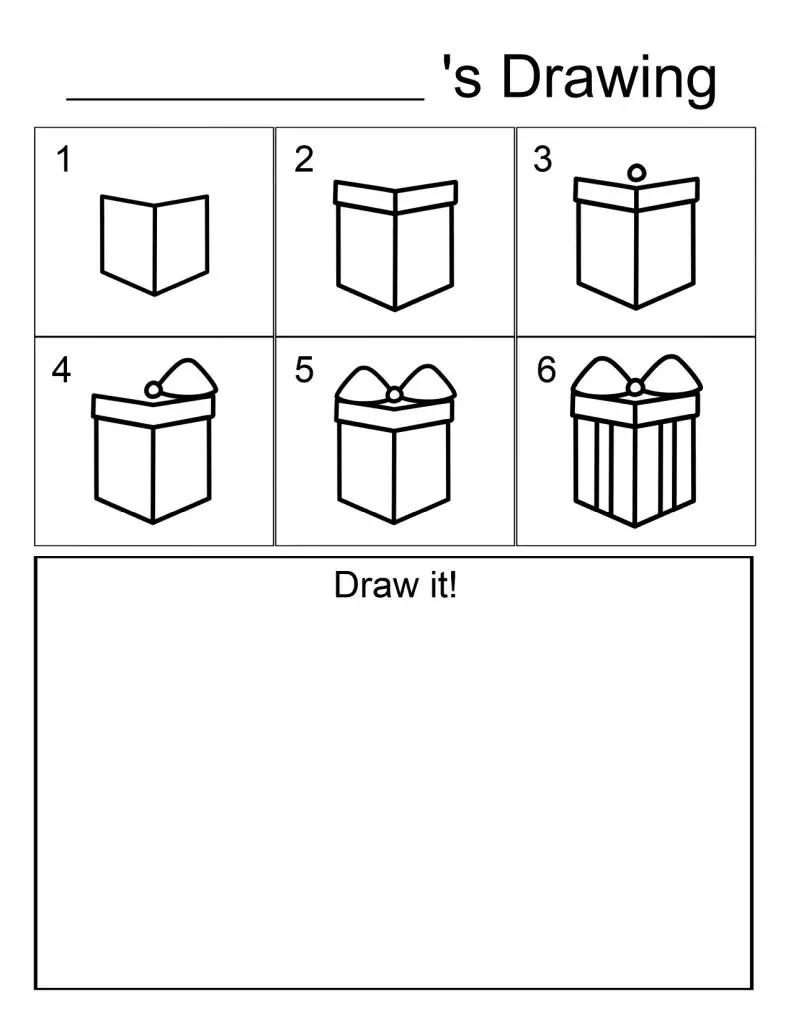 _______________ 's Drawing

1

2

3

4

5

6

Draw it!